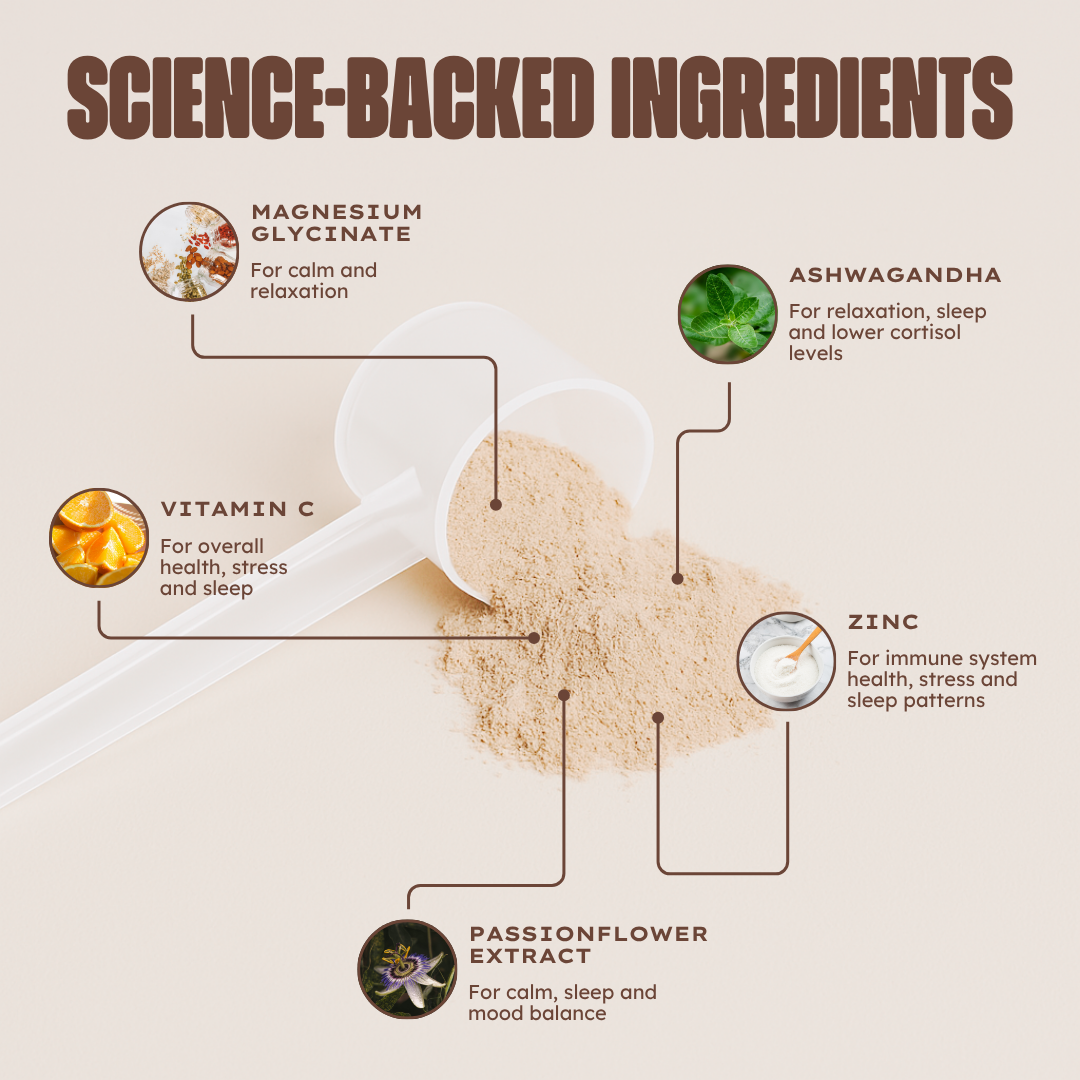 SCIENCE-BACKED INGREDIENTS

MAGNESIUM GLYCINATE

For calm and relaxation

ASHWAGANDHA

For relaxation, sleep and lower cortisol levels

VITAMIN C

For overall health, stress and sleep

ZINC

For immune system health, stress and sleep patterns

PASSIONFLOWER EXTRACT

For calm, sleep and mood balance